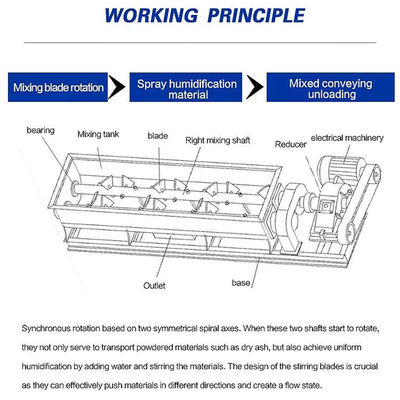 WORKING PRINCIPLE

Mixing blade rotation

Spray humidification material

Mixed conveying unloading

bearing

Mixing tank

blade

Right mixing shaft

Reducer

electrical machinery

Outlet

base

Synchronous rotation based on two symmetrical spiral axes. When these two shafts start to rotate, they not only serve to transport powdered materials such as dry ash, but also achieve uniform humidification by adding water and stirring the materials. The design of the stirring blades is crucial as they can effectively push materials in different directions and create a flow state.